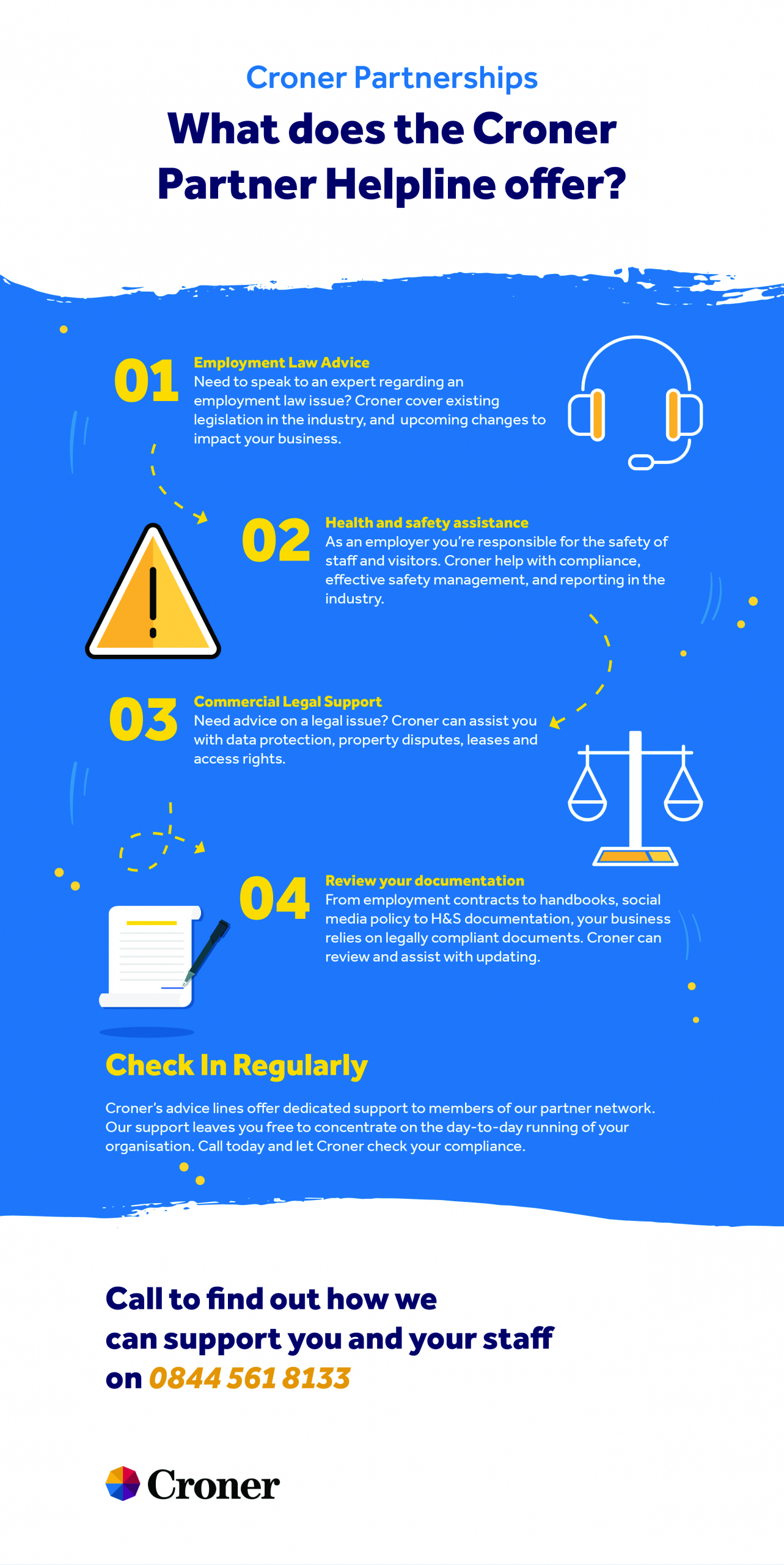 Croner Partnerships

What does the Croner Partner Helpline offer?

01

Employment Law Advice

Need to speak to an expert regarding an employment law issue? Croner cover existing legislation in the industry, and upcoming changes to impact your business.

02

Health and safety assistance

As an employer you're responsible for the safety of staff and visitors. Croner help with compliance, effective safety management, and reporting in the industry.

03

Commercial Legal Support

Need advice on a legal issue? Croner can assist you with data protection, property disputes, leases and access rights.

04

Review your documentation

From employment contracts to handbooks, social media policy to H&S documentation, your business relies on legally compliant documents. Croner can review and assist with updating.

Check In Regularly

Croner's advice lines offer dedicated support to members of our partner network. Our support leaves you free to concentrate on the day-to-day running of your organisation. Call today and let Croner check your compliance.

Call to find out how we can support you and your staff on 0844 561 8133

Croner